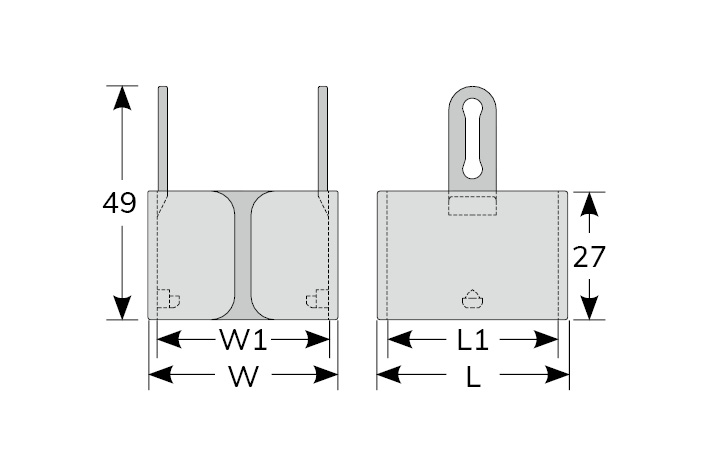 49
W1
W
27
L1
L