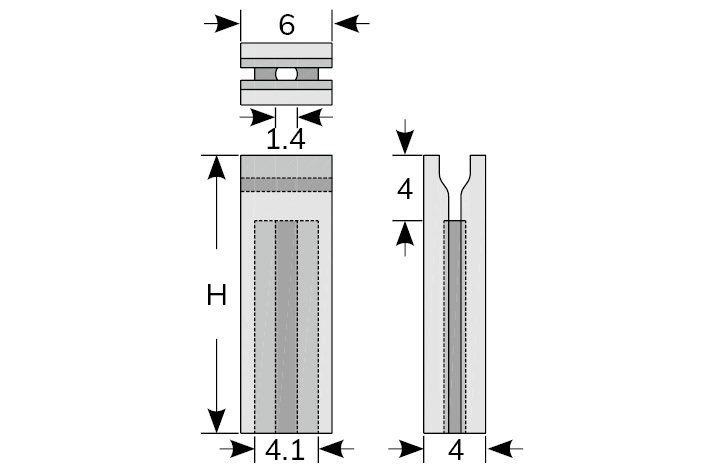 6
1.4
H
4.1
4
4