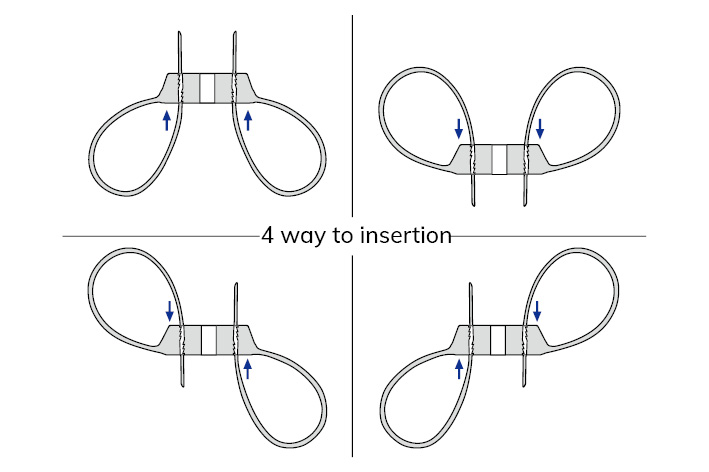 4 way to insertion