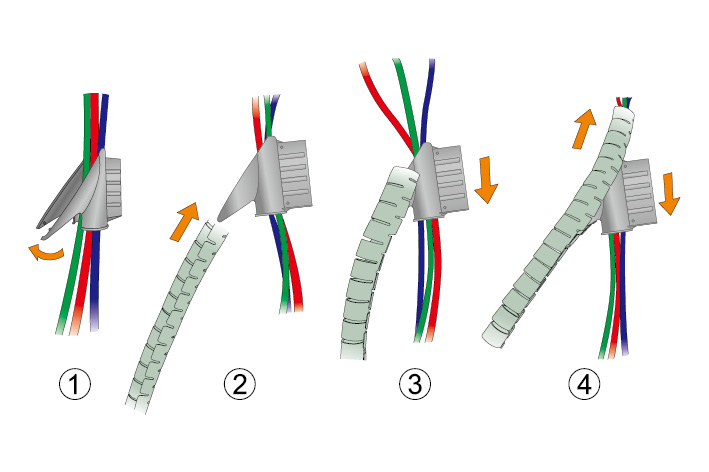 ① ② ③ ④