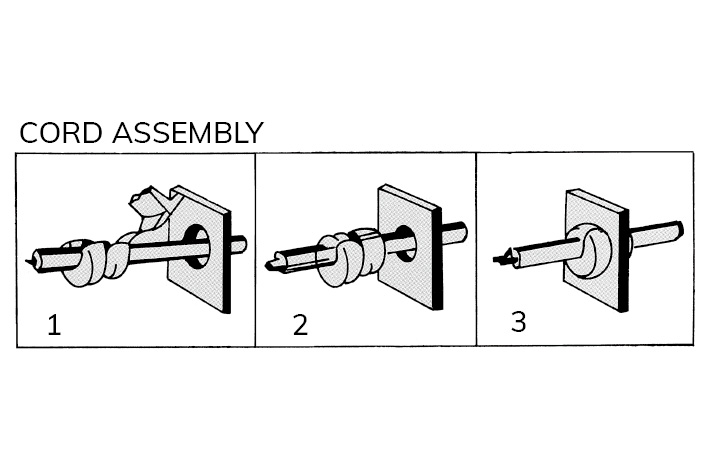 CORD ASSEMBLY

1

2

3