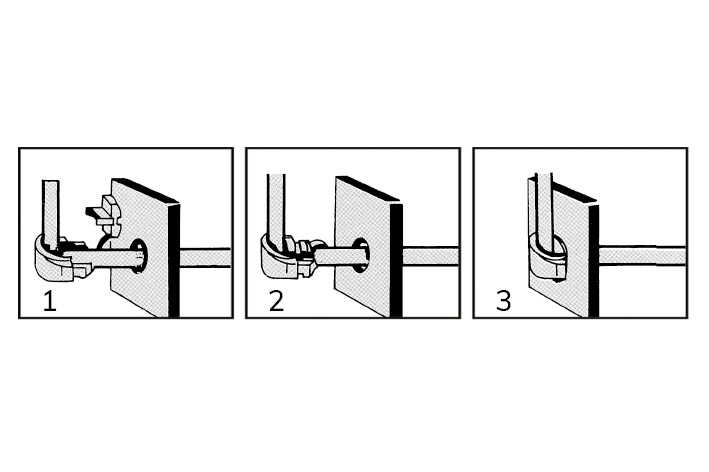 1

2

3